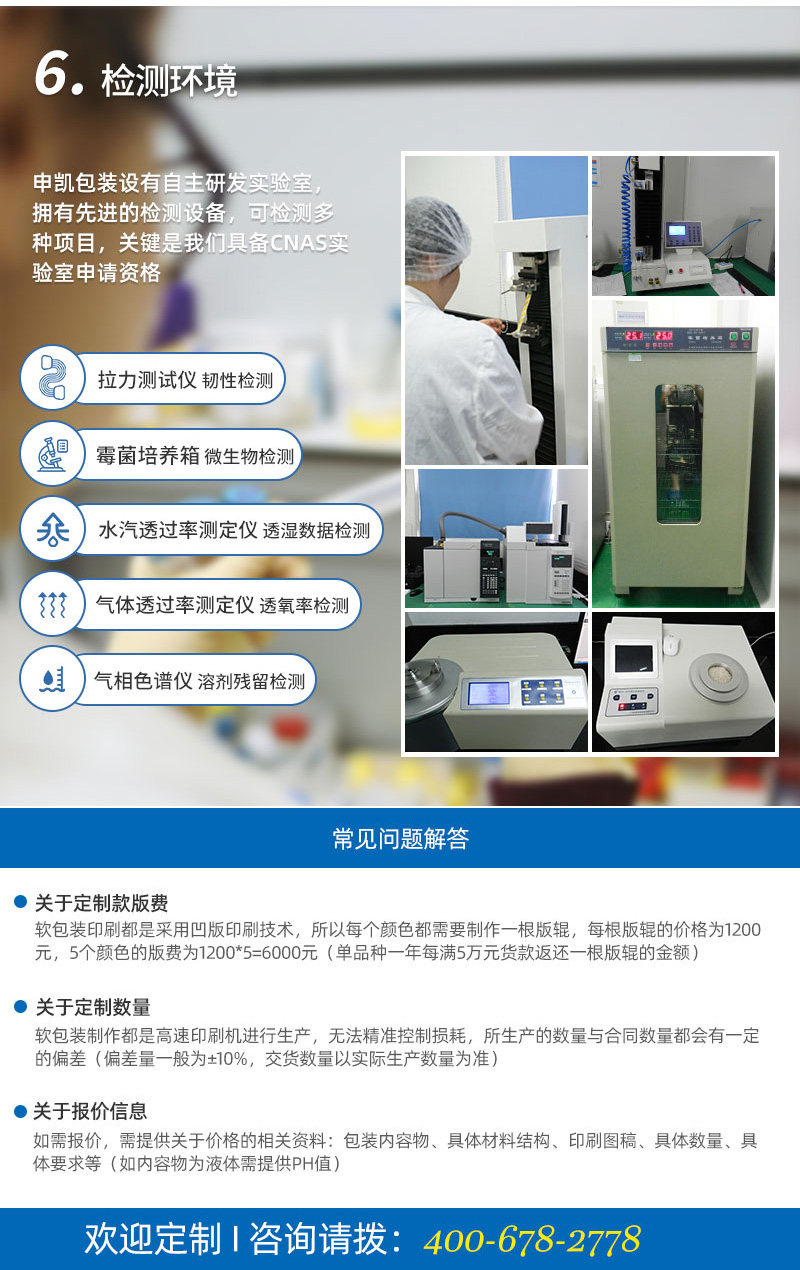 6. 检测环境

申凯包装设有自主研发实验室，拥有先进的检测设备，可检测多种项目，关键是我们具备CNAS实验室申请资格

拉力测试仪 韧性检测

霉菌培养箱 微生物检测

水汽透过率测定仪 透湿数据检测

气体透过率测定仪 透氧率检测

气相色谱仪 溶剂残留检测

25.1 25.0

常见问题解答

关于定制款版费
软包装印刷都是采用凹版印刷技术，所以每个颜色都需要制作一根版辊，每根版辊的价格为1200元，5个颜色的版费为1200*5=6000元（单品种一年每满5万元货款返还一根版辊的金额）

关于定制数量
软包装制作都是高速印刷机进行生产，无法精准控制损耗，所生产的数量与合同数量都会有一定的偏差（偏差量一般为±10%，交货数量以实际生产数量为准）

关于报价信息
如需报价，需提供关于价格的相关资料：包装内容物、具体材料结构、印刷图稿、具体数量、具体要求等（如内容物为液体需提供PH值）

欢迎定制 I 咨询请拨：400-678-2778